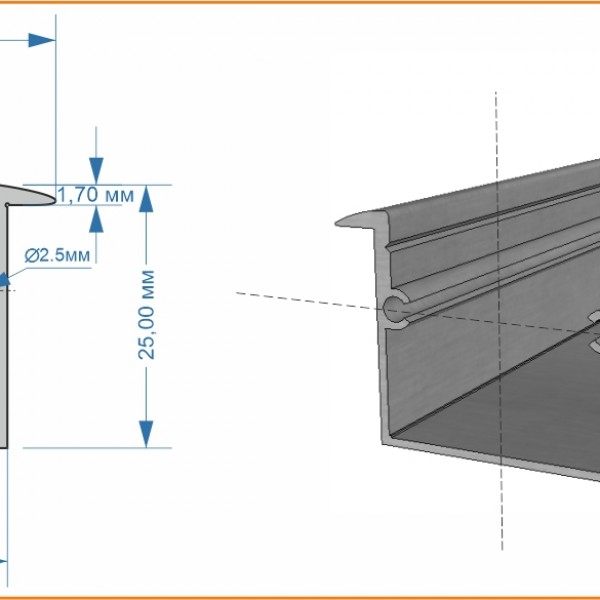 1,70 мм

Ø2.5мм

25,00 мм